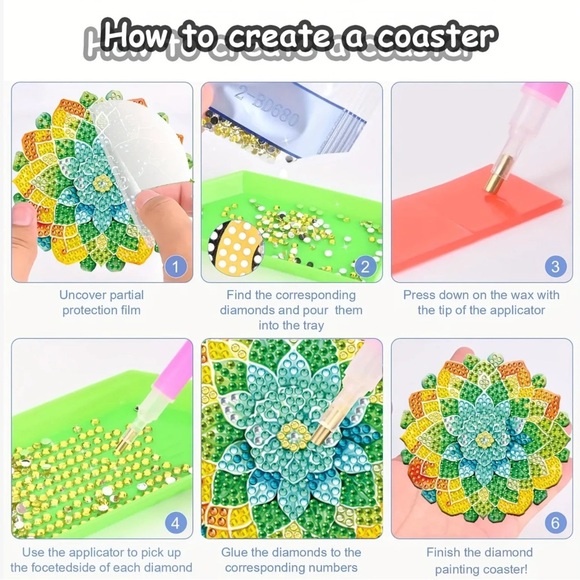 How to create a coaster

2-BD680

1
Uncover partial protection film

2
Find the corresponding diamonds and pour them into the tray

3
Press down on the wax with the tip of the applicator

4
Use the applicator to pick up the focetedside of each diamond

Glue the diamonds to the corresponding numbers

6
Finish the diamond painting coaster!